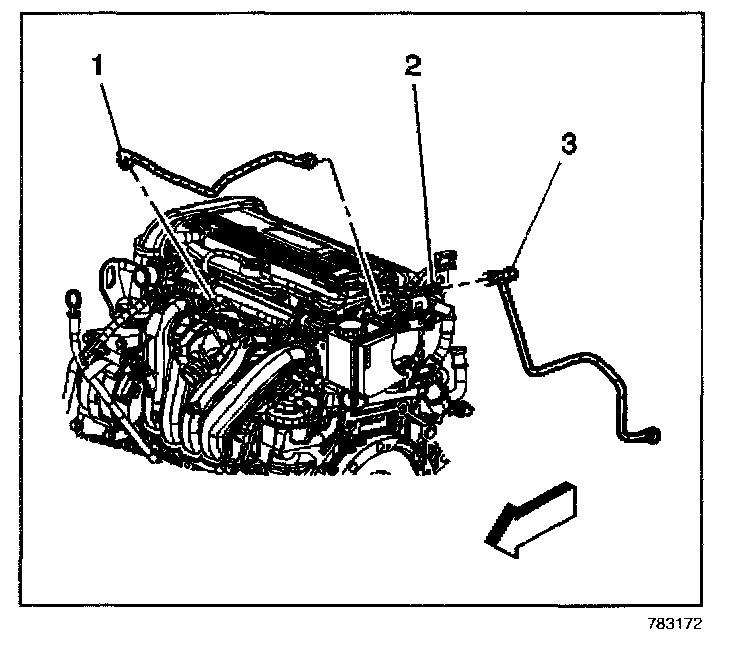 1
2
3
783172