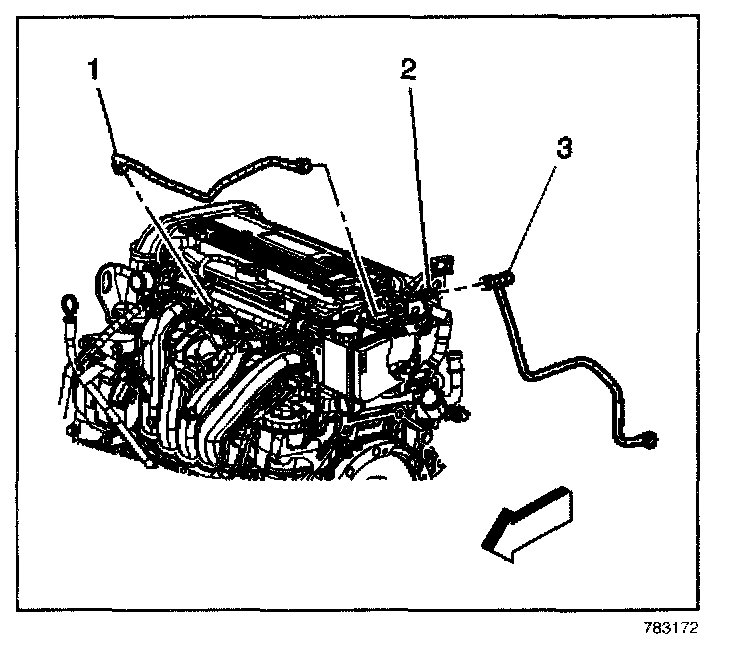 1
2
3
783172