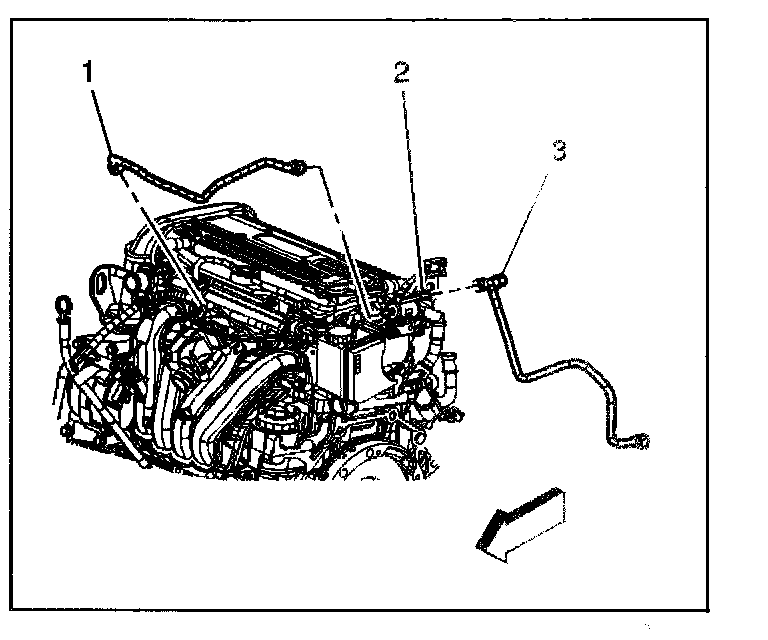 1
2
3