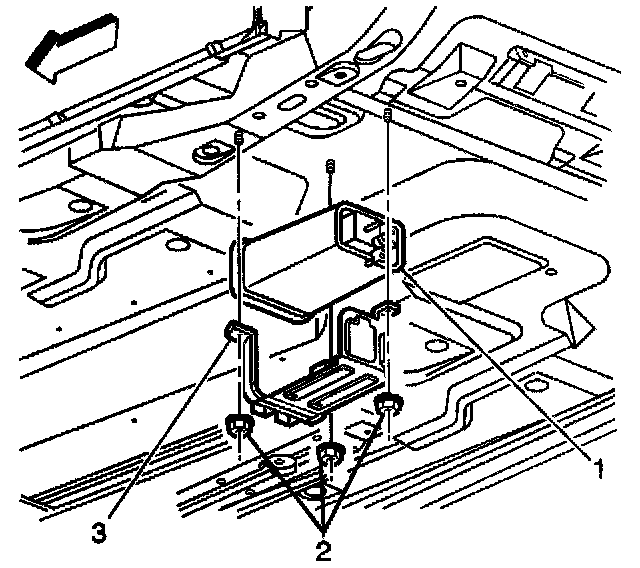 1
3
2