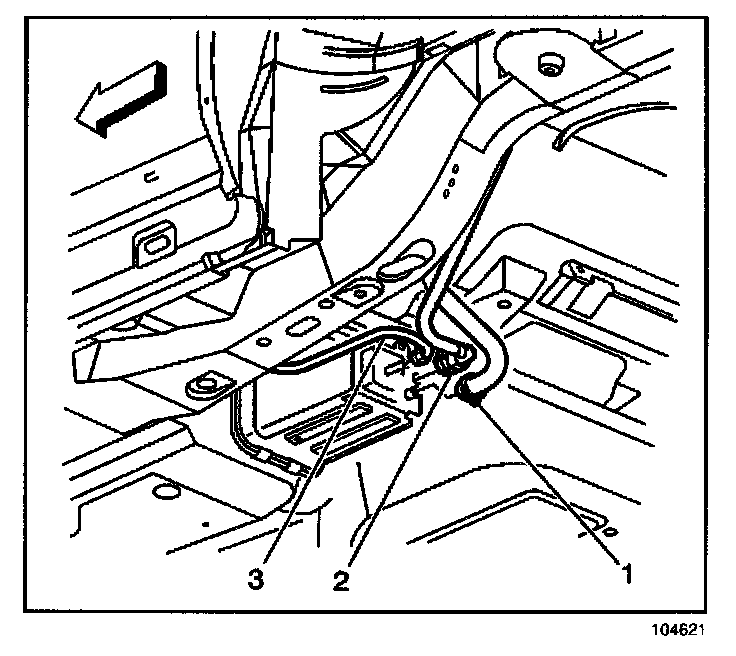 3
2
1
104621