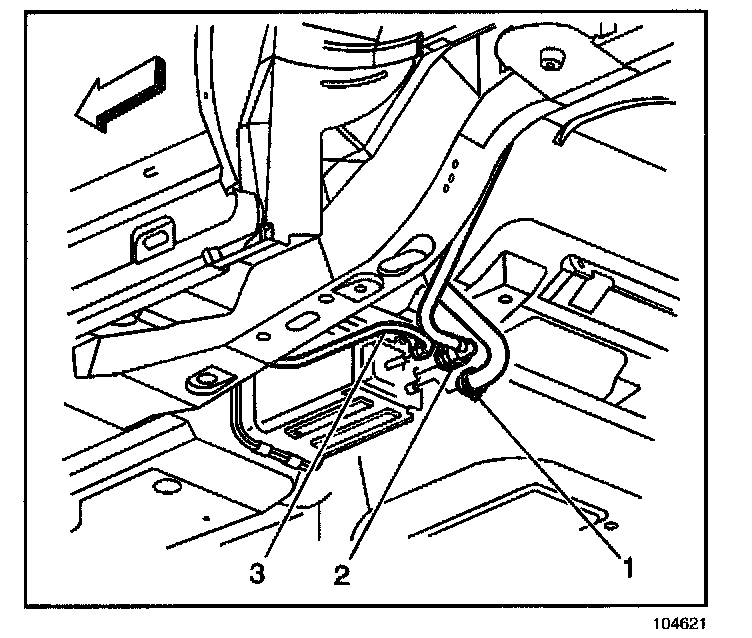 3
2
1
104621