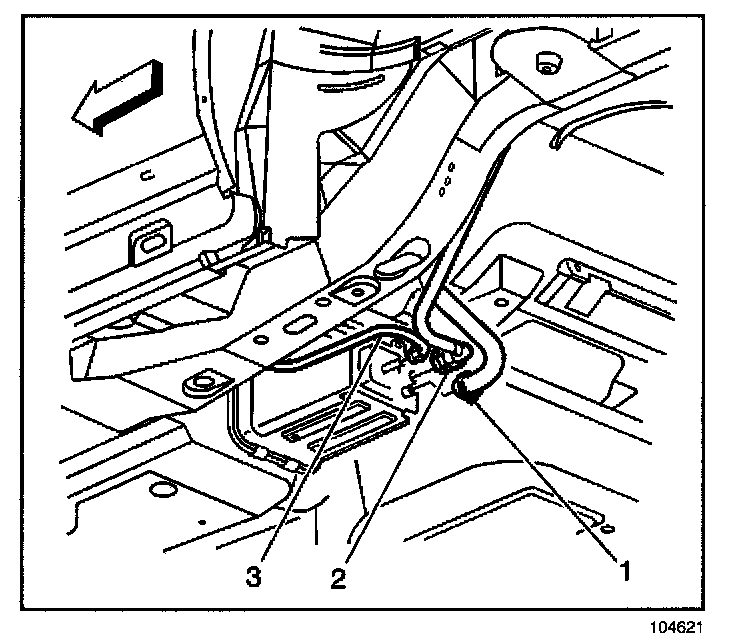 3
2
1
104621