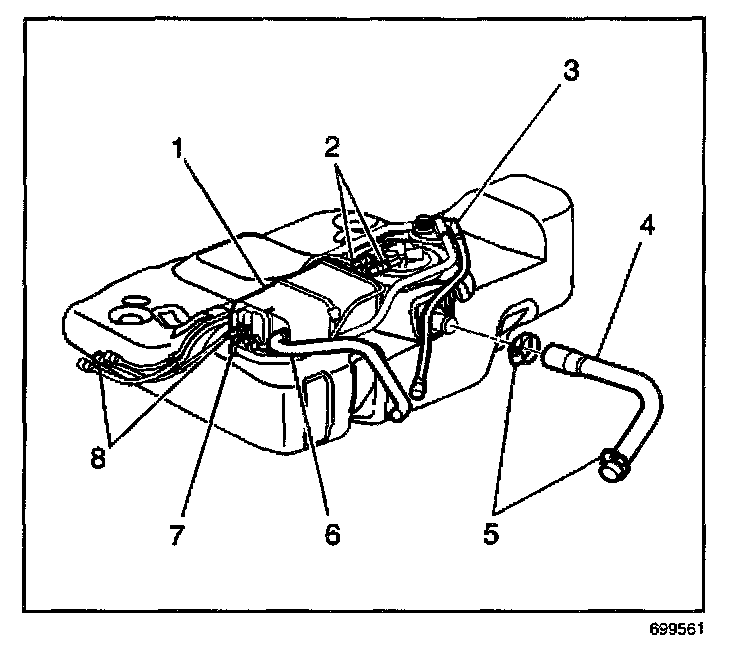 3
1
2
4
8
7
6
5
699561