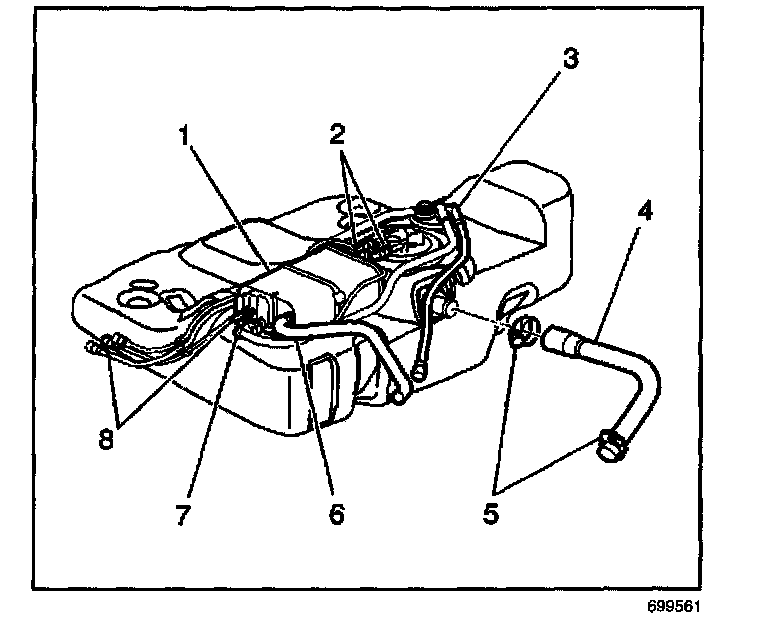 3
1
2
4
8
7
6
5
699561