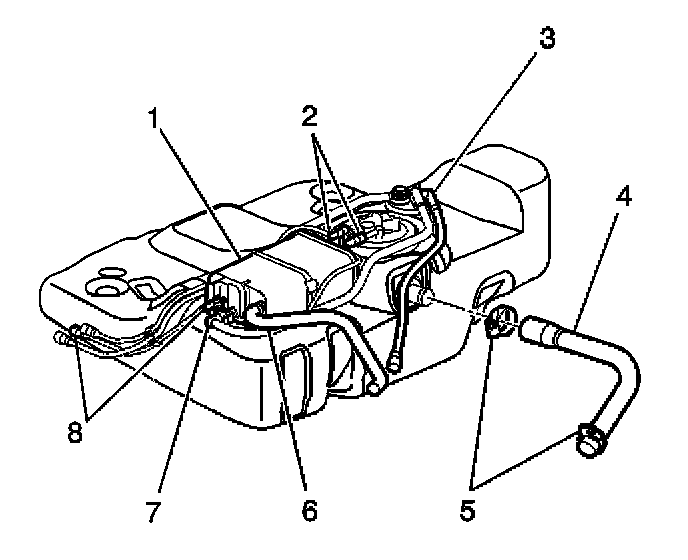 3
1
2
4
8
7
6
5