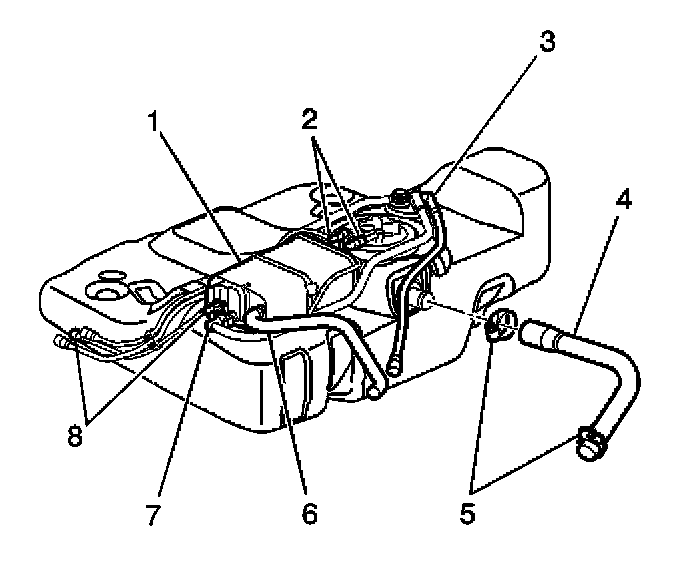 3
1
2
4
8
7
6
5