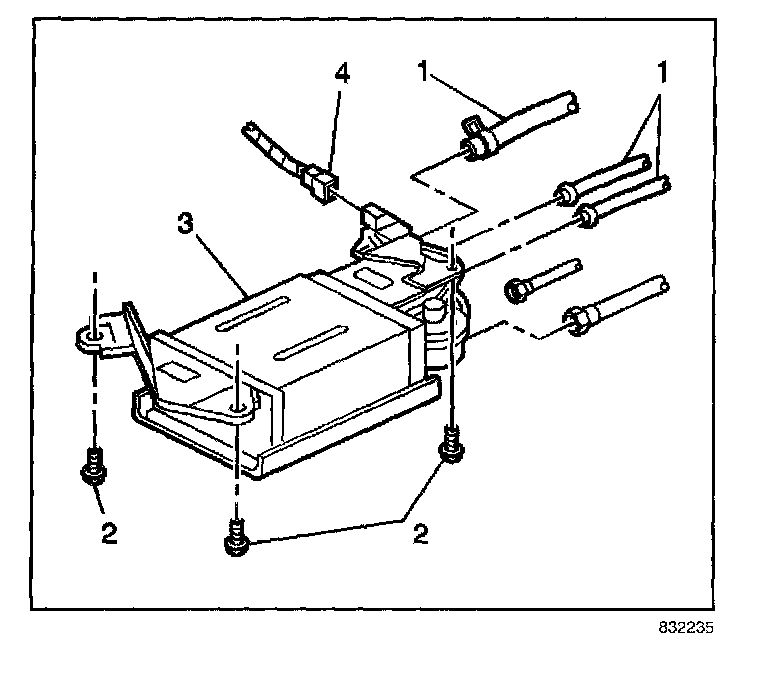 4
1
1
3
2
2
832235