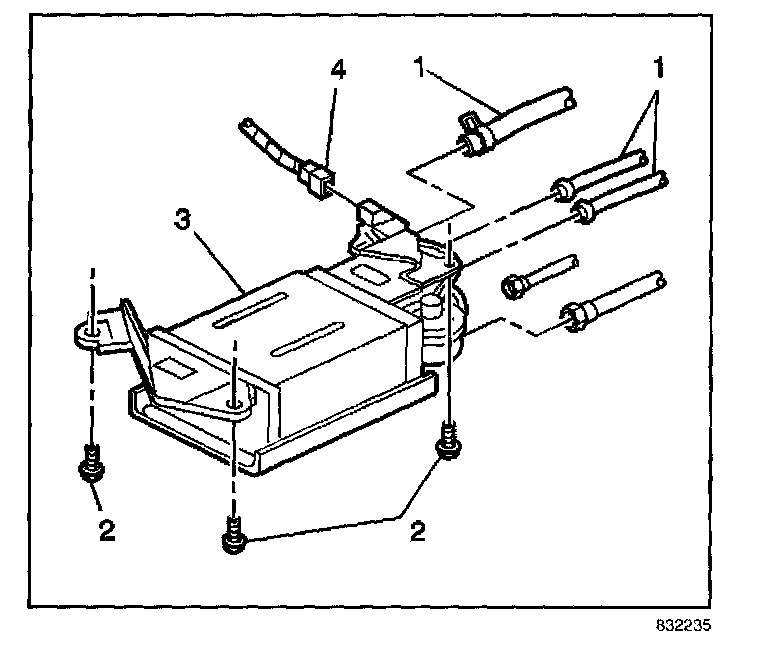 4
1
1
3
2
2
832235