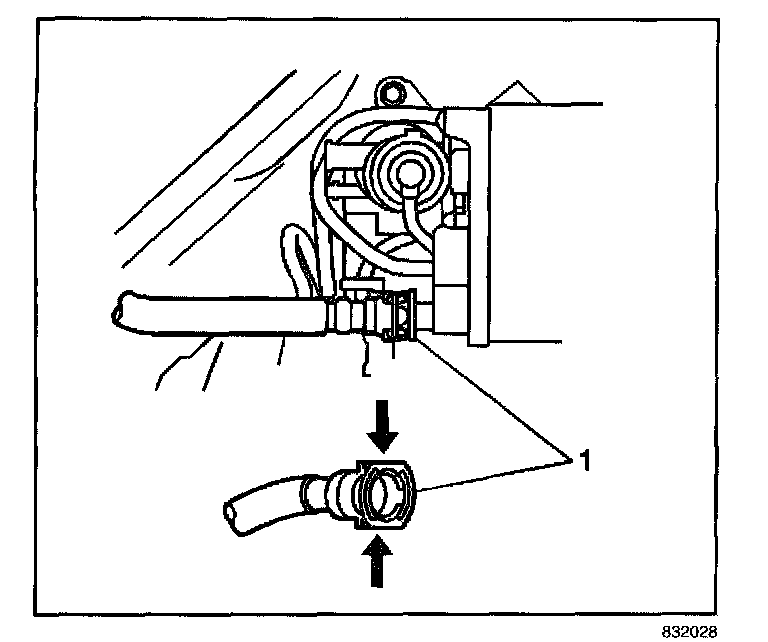 1

832028