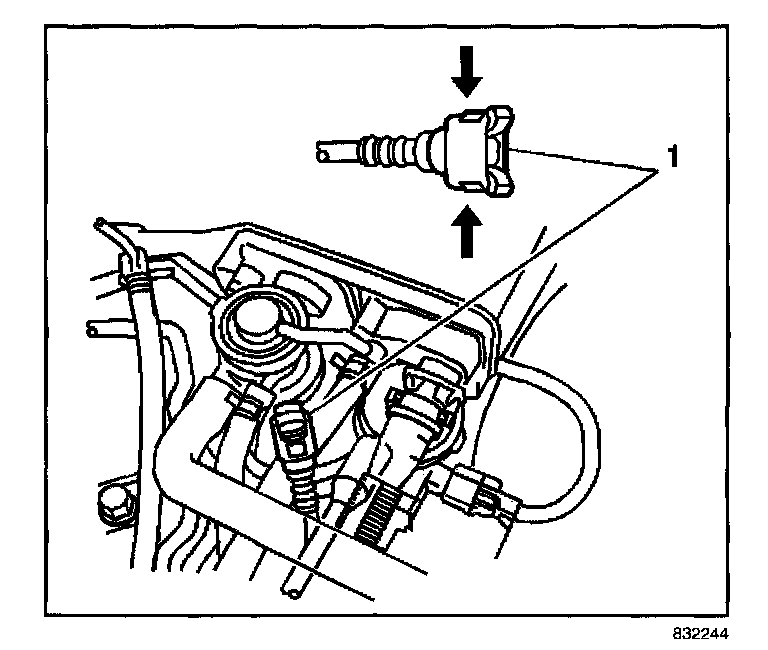 1

832244