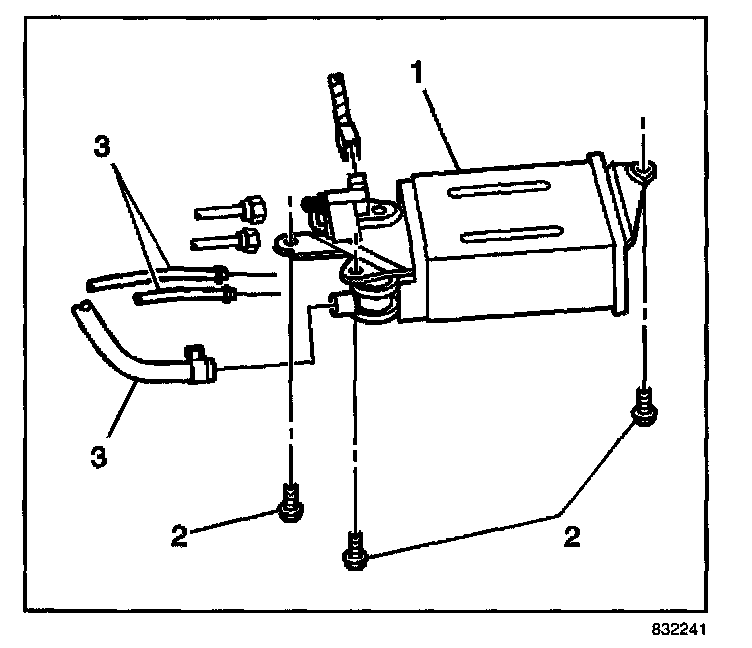 1
3
3
2
2
832241