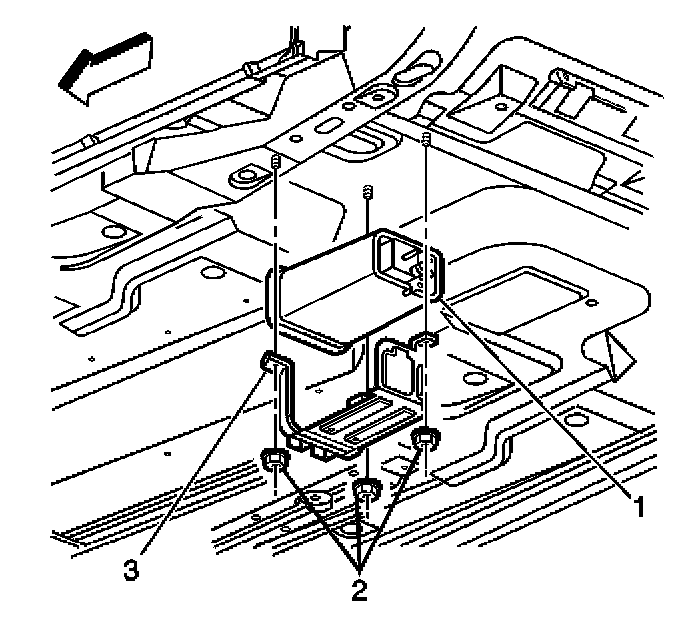 1
3
2