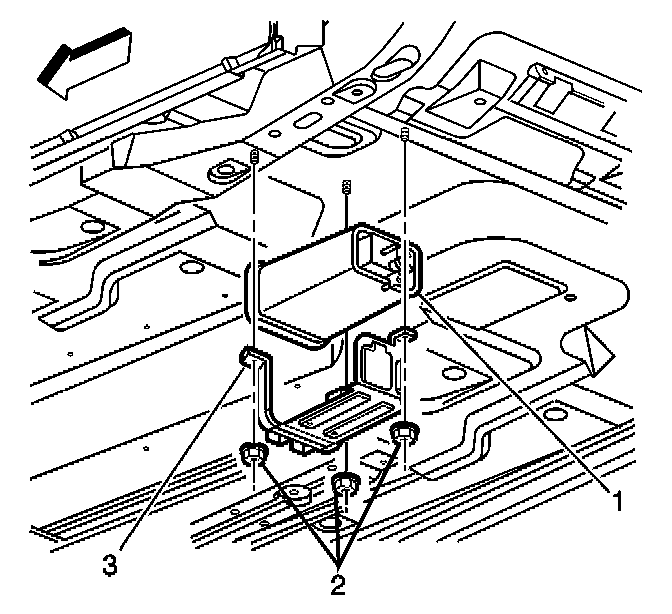 1
3
2