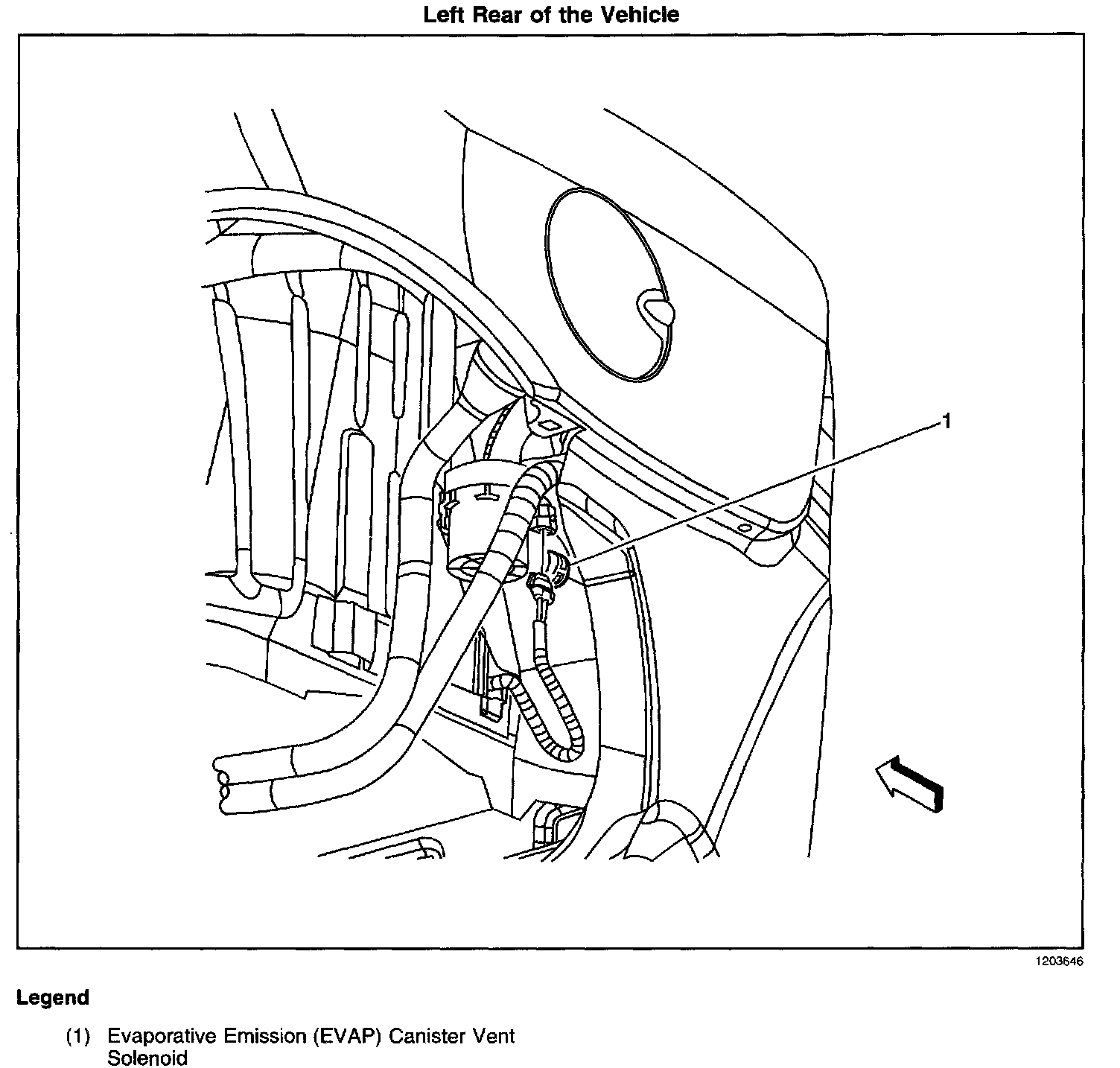 Left Rear of the Vehicle

1

1203646

Legend

(1) Evaporative Emission (EVAP) Canister Vent Solenoid