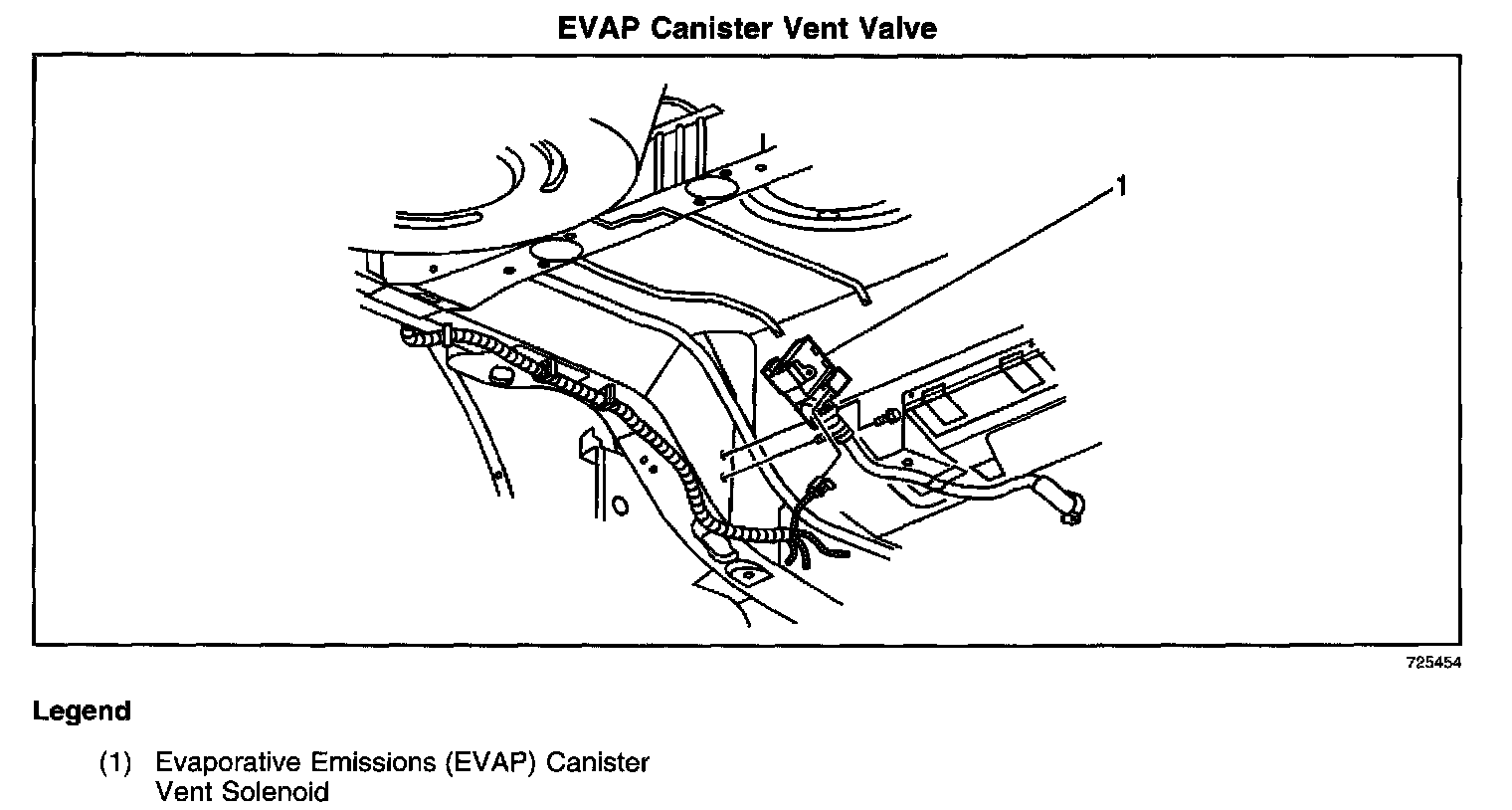 EVAP Canister Vent Valve

1

725454

Legend

(1) Evaporative Emissions (EVAP) Canister Vent Solenoid