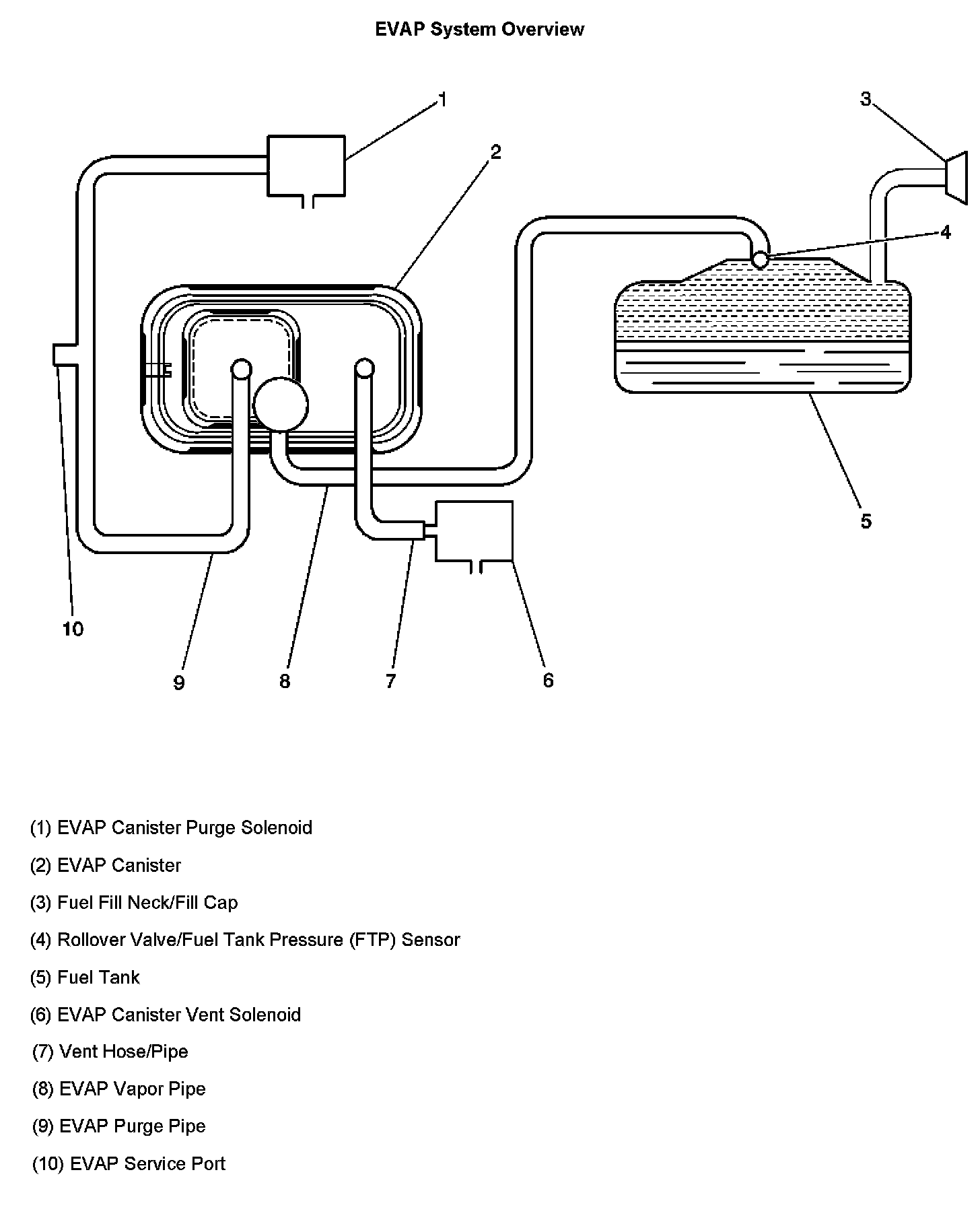 EVAP System Overview

1
2
3
4
5
10
9
8
7
6

(1) EVAP Canister Purge Solenoid

(2) EVAP Canister

(3) Fuel Fill Neck/Fill Cap

(4) Rollover Valve/Fuel Tank Pressure (FTP) Sensor

(5) Fuel Tank

(6) EVAP Canister Vent Solenoid

(7) Vent Hose/Pipe

(8) EVAP Vapor Pipe

(9) EVAP Purge Pipe

(10) EVAP Service Port