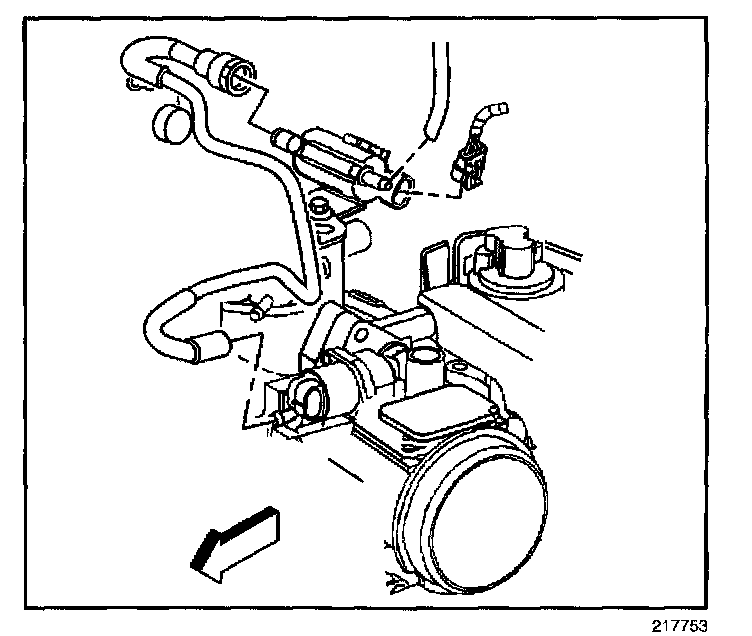 217753