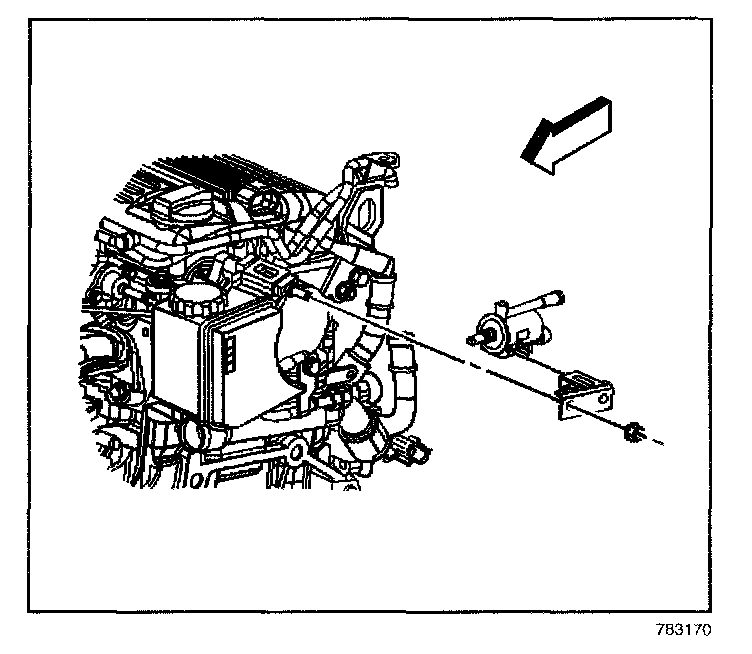 783170