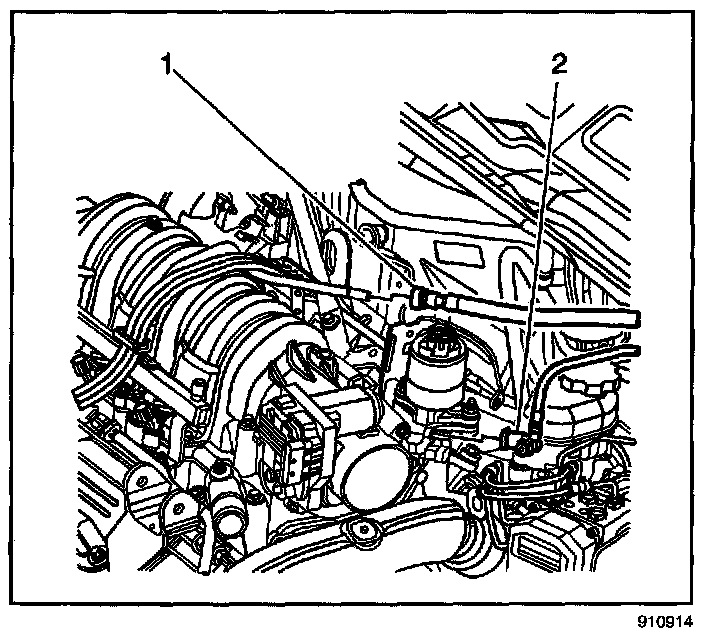 1
2
910914