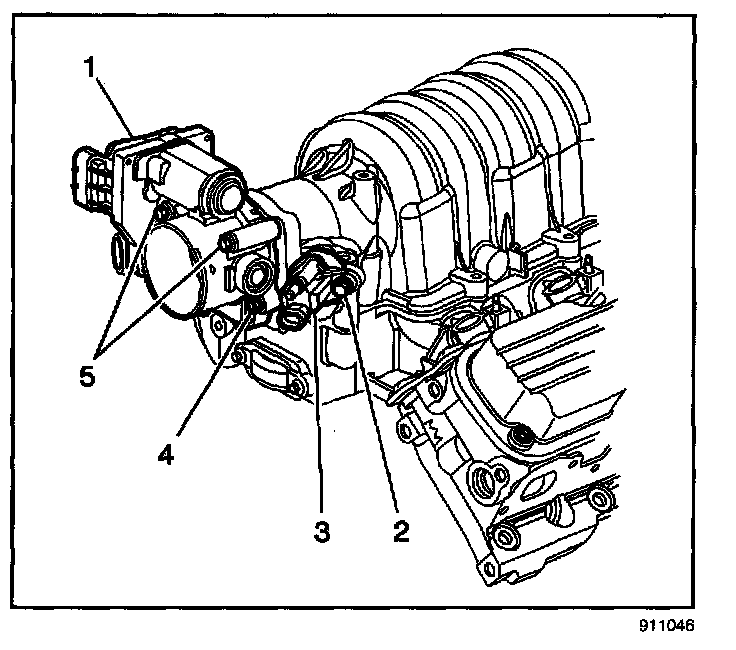 1
5
4
3
2
911046