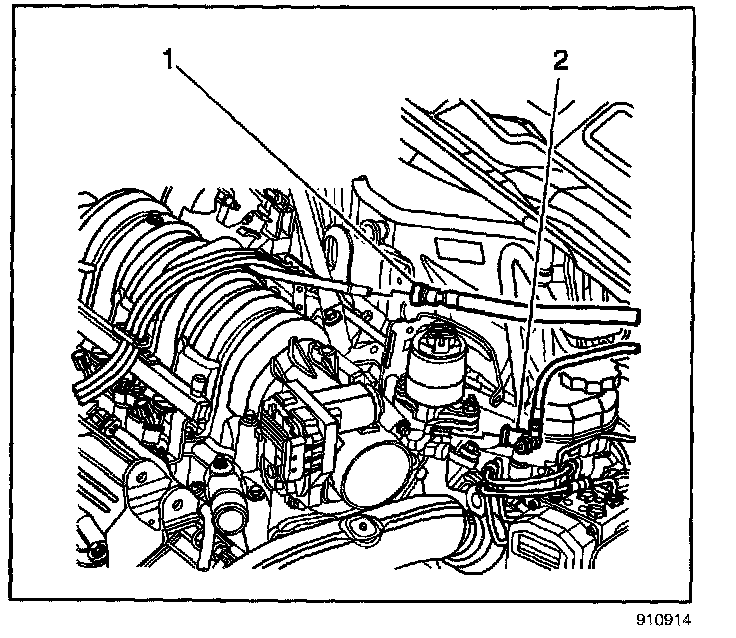 1
2
910914