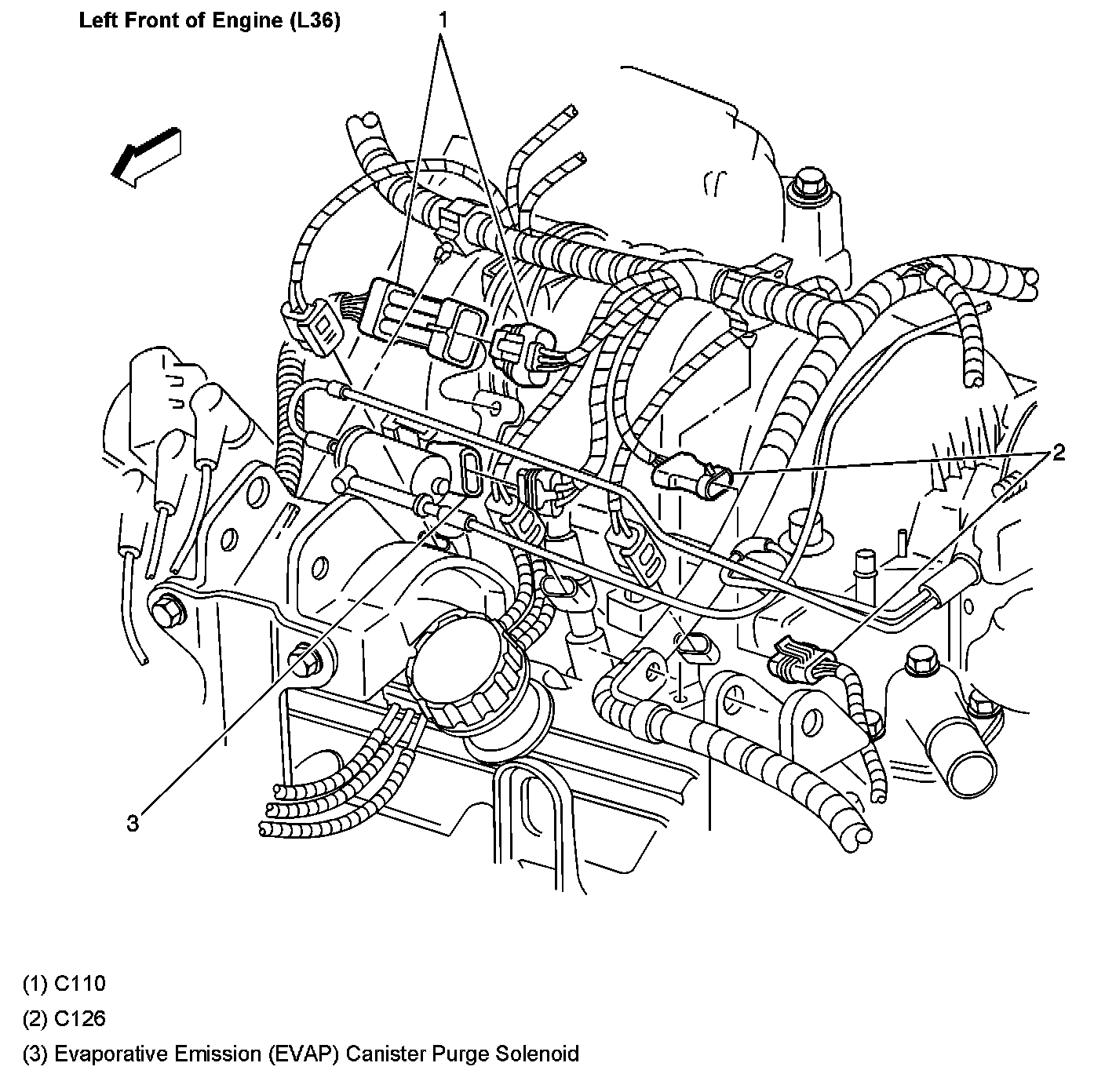 Left Front of Engine (L36)

1

2

3

(1) C110

(2) C126

(3) Evaporative Emission (EVAP) Canister Purge Solenoid