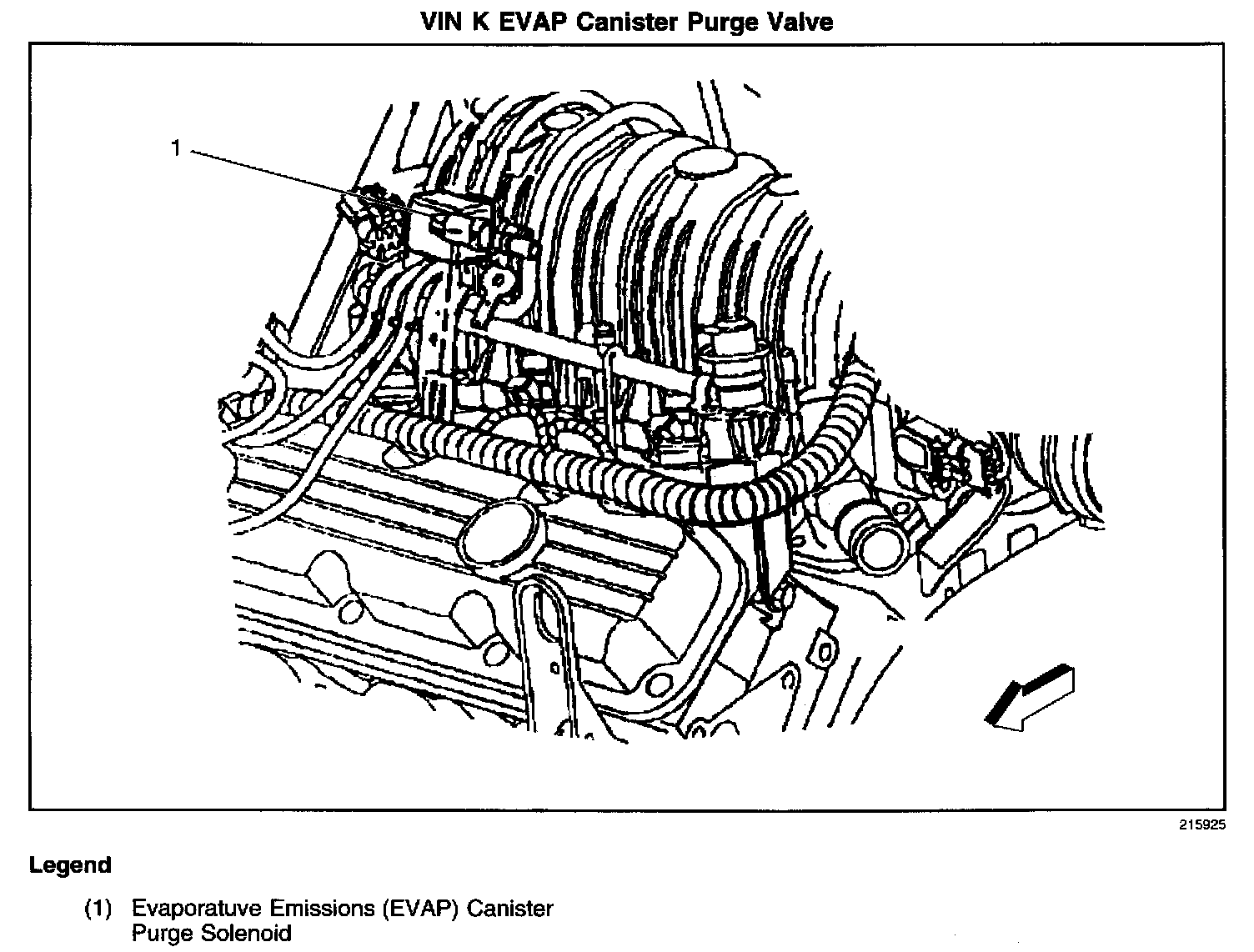 VIN K EVAP Canister Purge Valve

1

215925

Legend

(1) Evaporatuve Emissions (EVAP) Canister Purge Solenoid