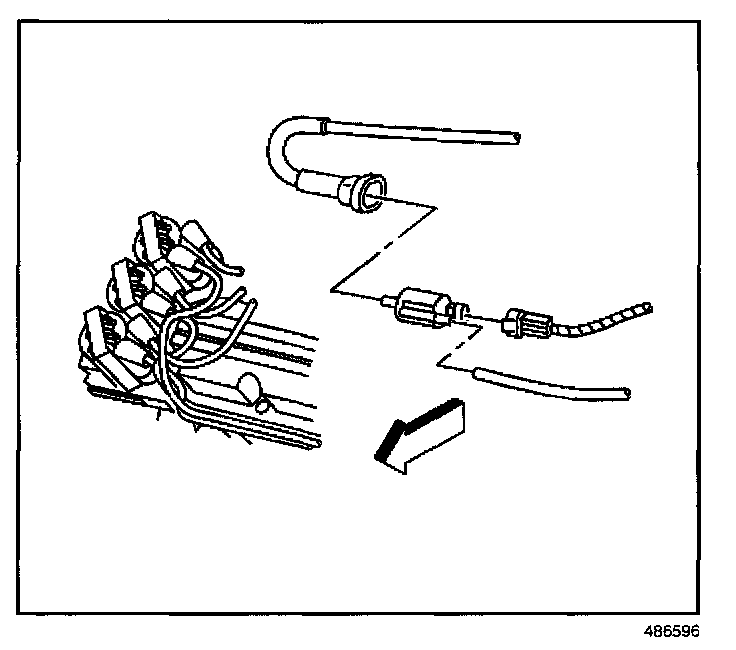 486596