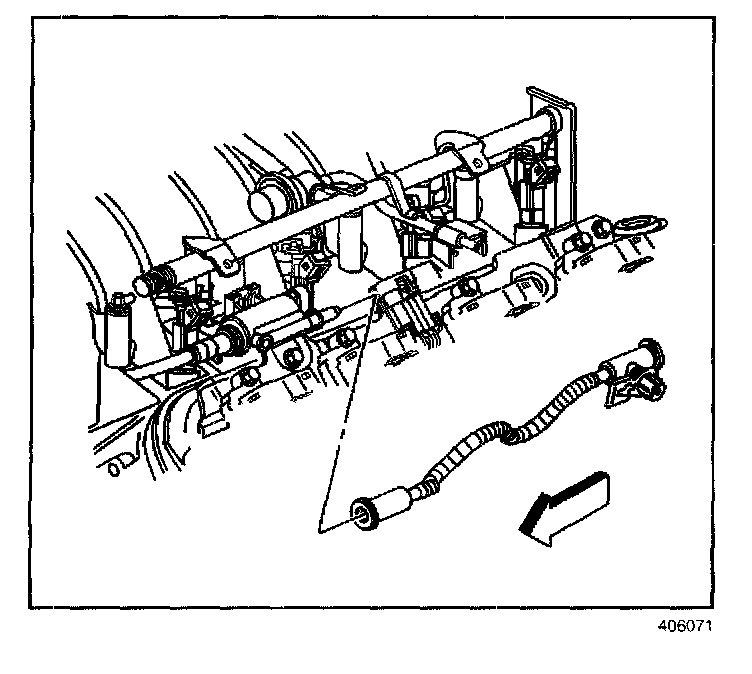 406071