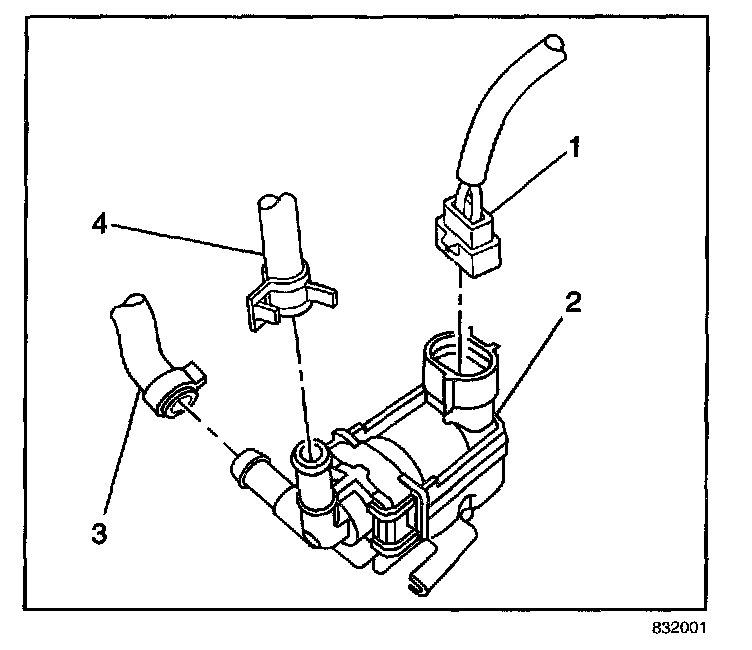 1
4
2
3
832001