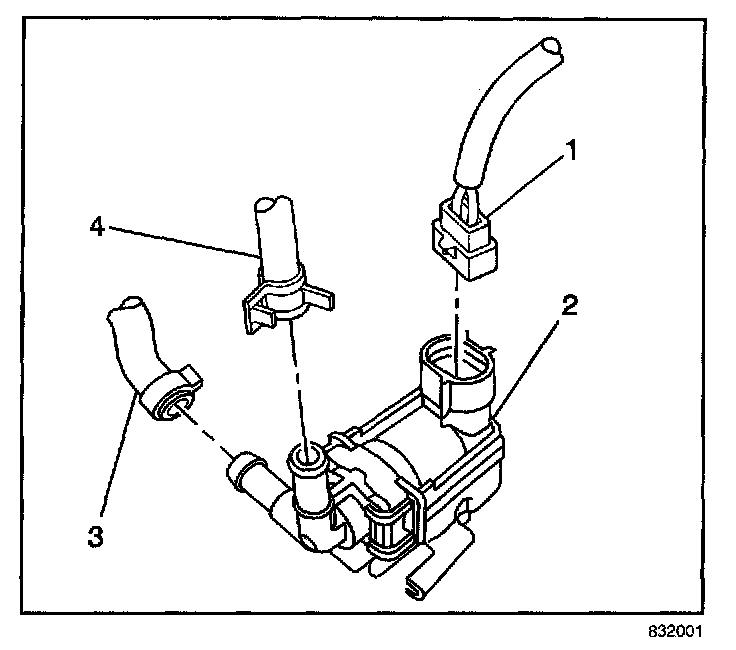 1
4
2
3
832001