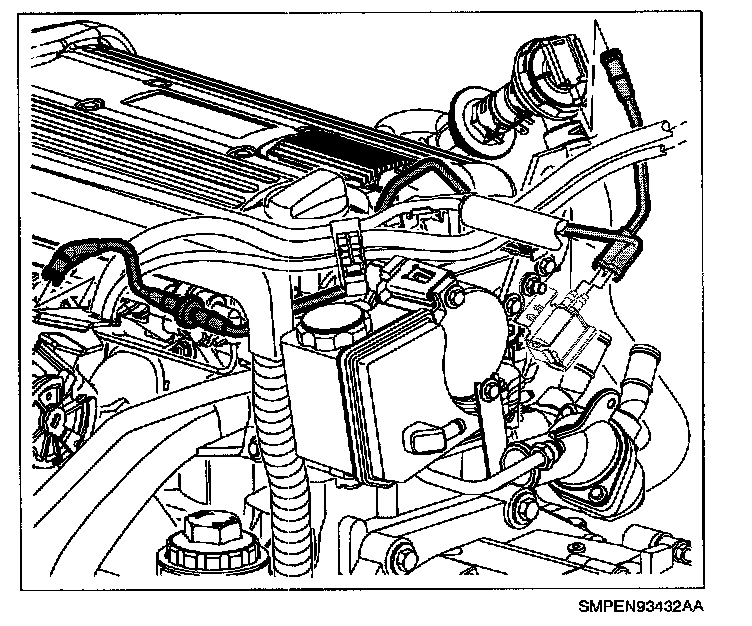 SMPEN93432AA