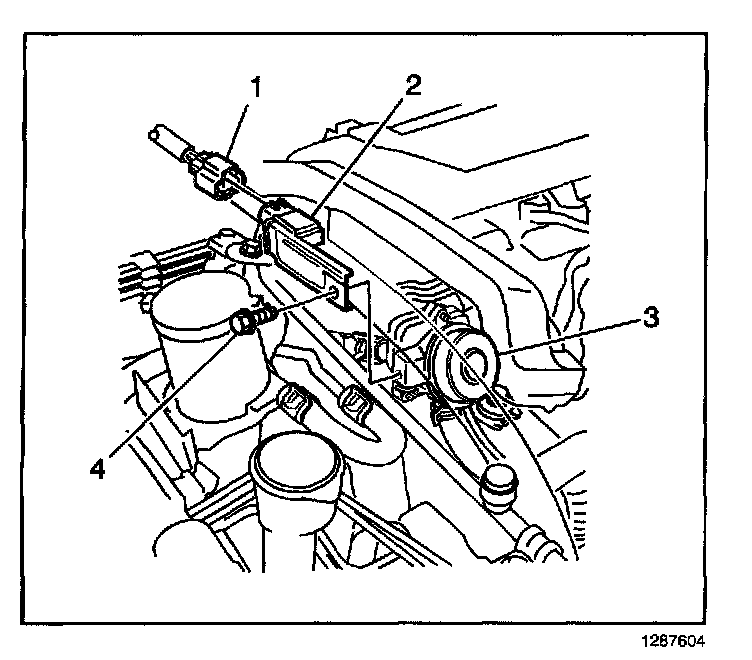 1
2
3
4
1287604