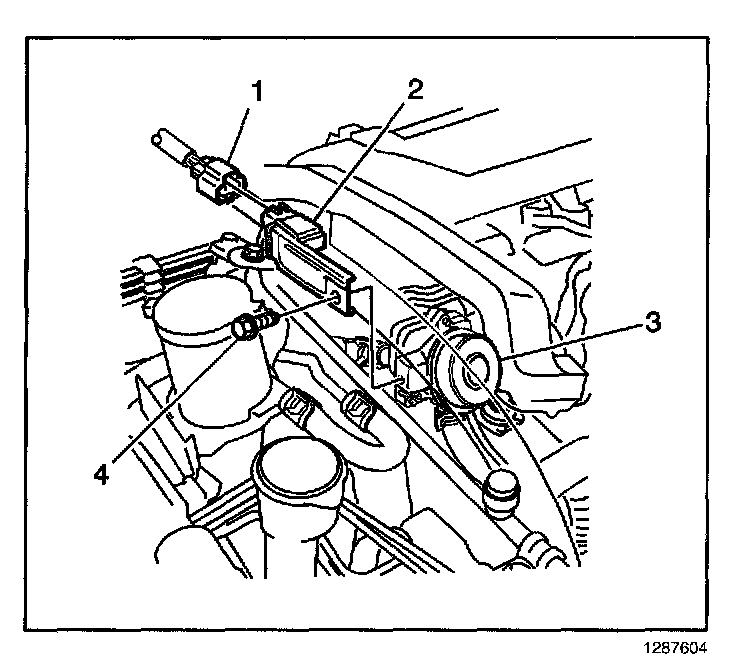 1
2
3
4
1287604