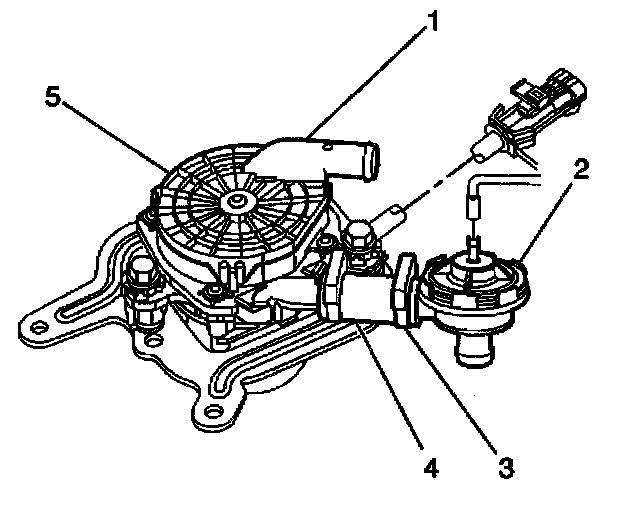 1
5
2
4
3