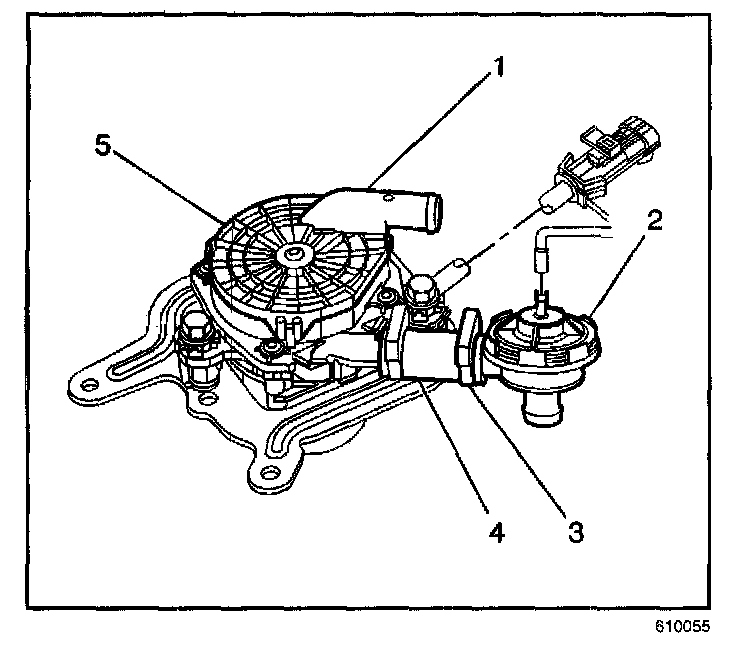 1
5
2
4
3
610055