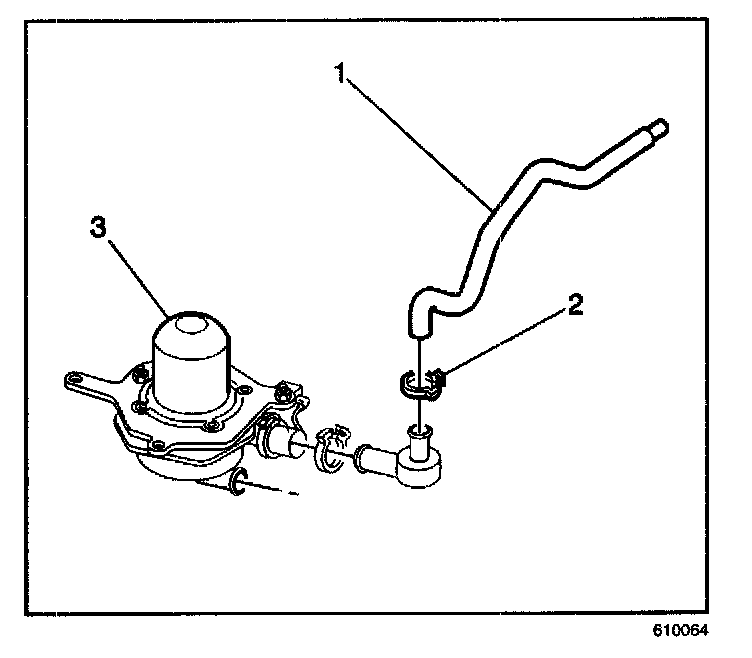 1
3
2
610064