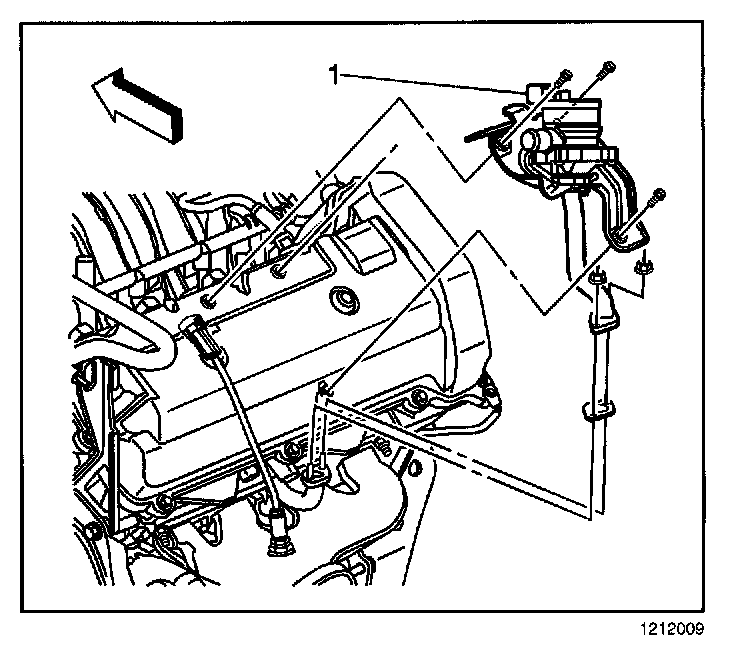 1

1212009