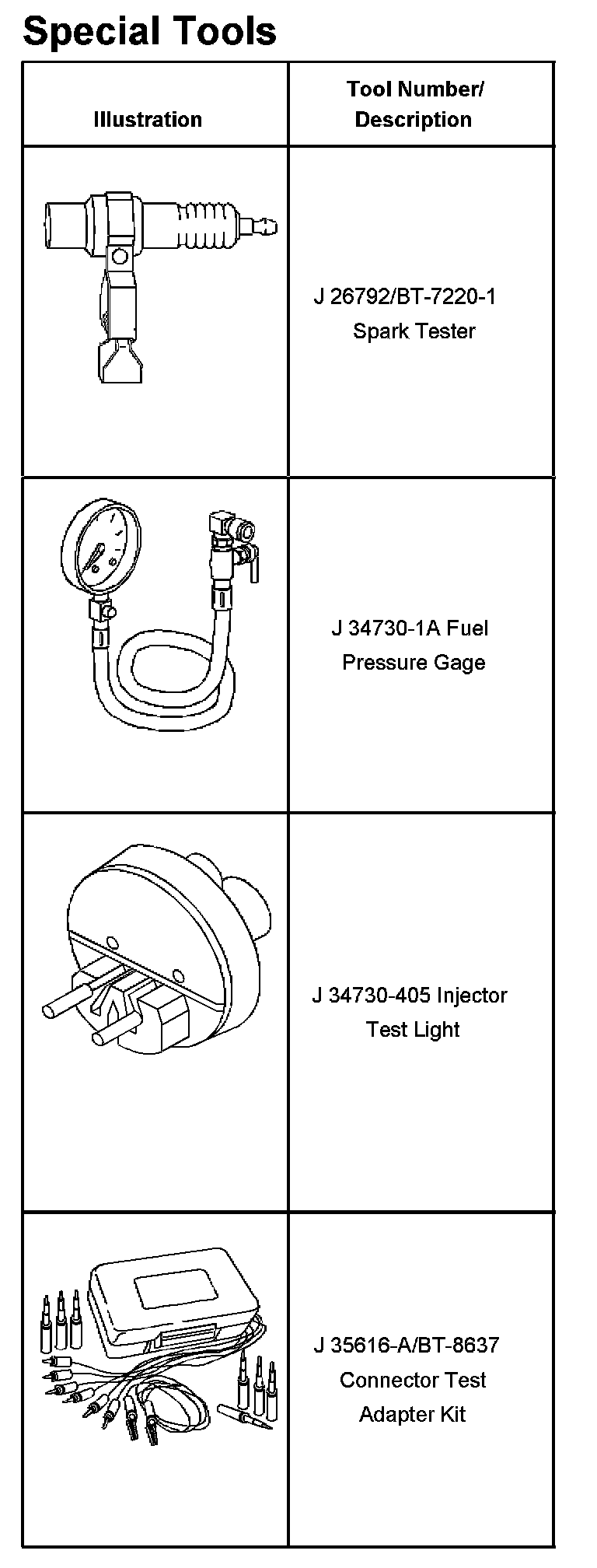 Special Tools

| Illustration | Tool Number/ Description |
|---|---|
| | J 26792/BT-7220-1 Spark Tester |
| | J 34730-1A Fuel Pressure Gage |
| | J 34730-405 Injector Test Light |
| | J 35616-A/BT-8637 Connector Test Adapter Kit |