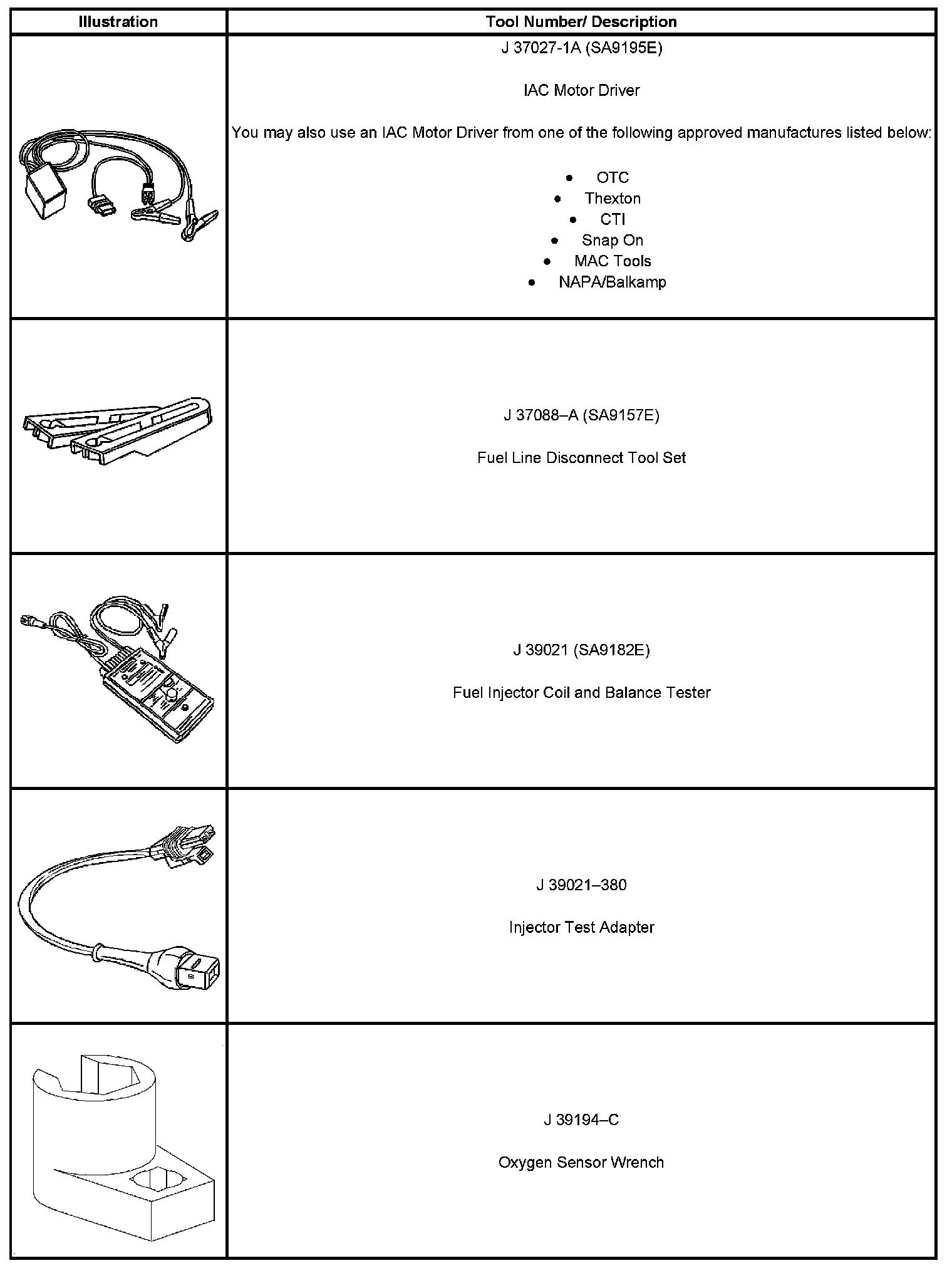 | Illustration | Tool Number/ Description |
|---|---|
| | J 37027-1A (SA9195E)<br><br>IAC Motor Driver<br><br>You may also use an IAC Motor Driver from one of the following approved manufactures listed below:<br><br>• OTC<br>• Thexton<br>• CTI<br>• Snap On<br>• MAC Tools<br>• NAPA/Balkamp |
| | J 37088–A (SA9157E)<br><br>Fuel Line Disconnect Tool Set |
| | J 39021 (SA9182E)<br><br>Fuel Injector Coil and Balance Tester |
| | J 39021–380<br><br>Injector Test Adapter |
| | J 39194–C<br><br>Oxygen Sensor Wrench |