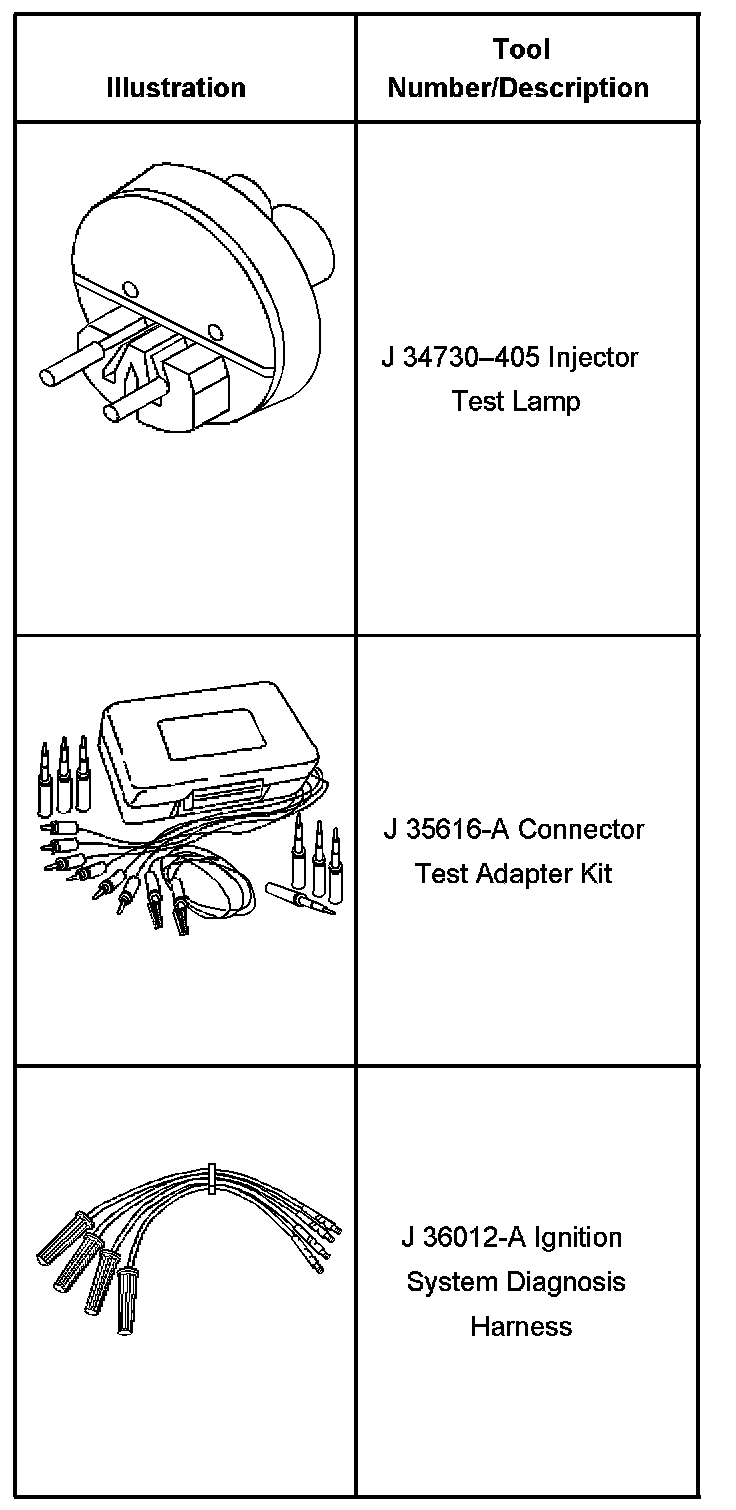 | Illustration | Tool Number/Description |
|---|---|
| | J 34730–405 Injector Test Lamp |
| | J 35616-A Connector Test Adapter Kit |
| | J 36012-A Ignition System Diagnosis Harness |