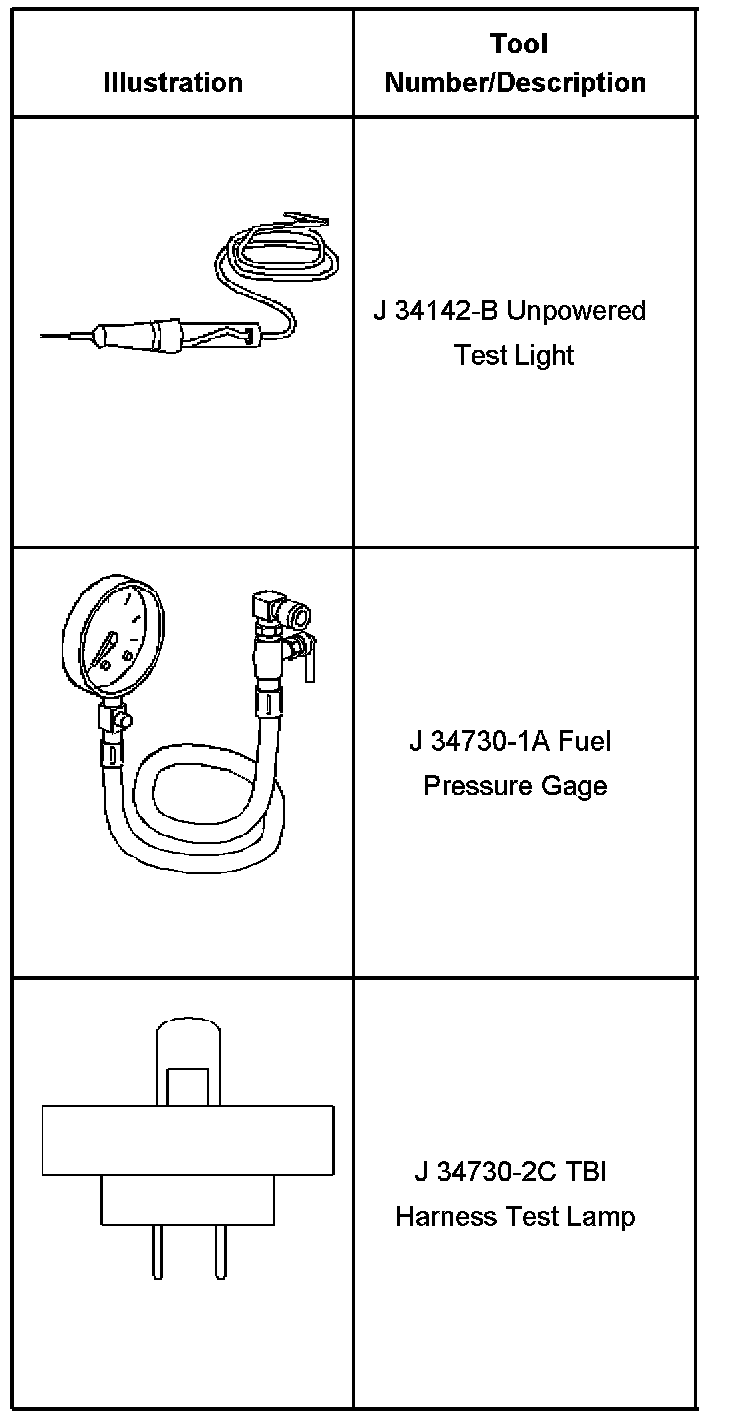 | Illustration | Tool Number/Description |
|---|---|
| | J 34142-B Unpowered Test Light |
| | J 34730-1A Fuel Pressure Gage |
| | J 34730-2C TBI Harness Test Lamp |