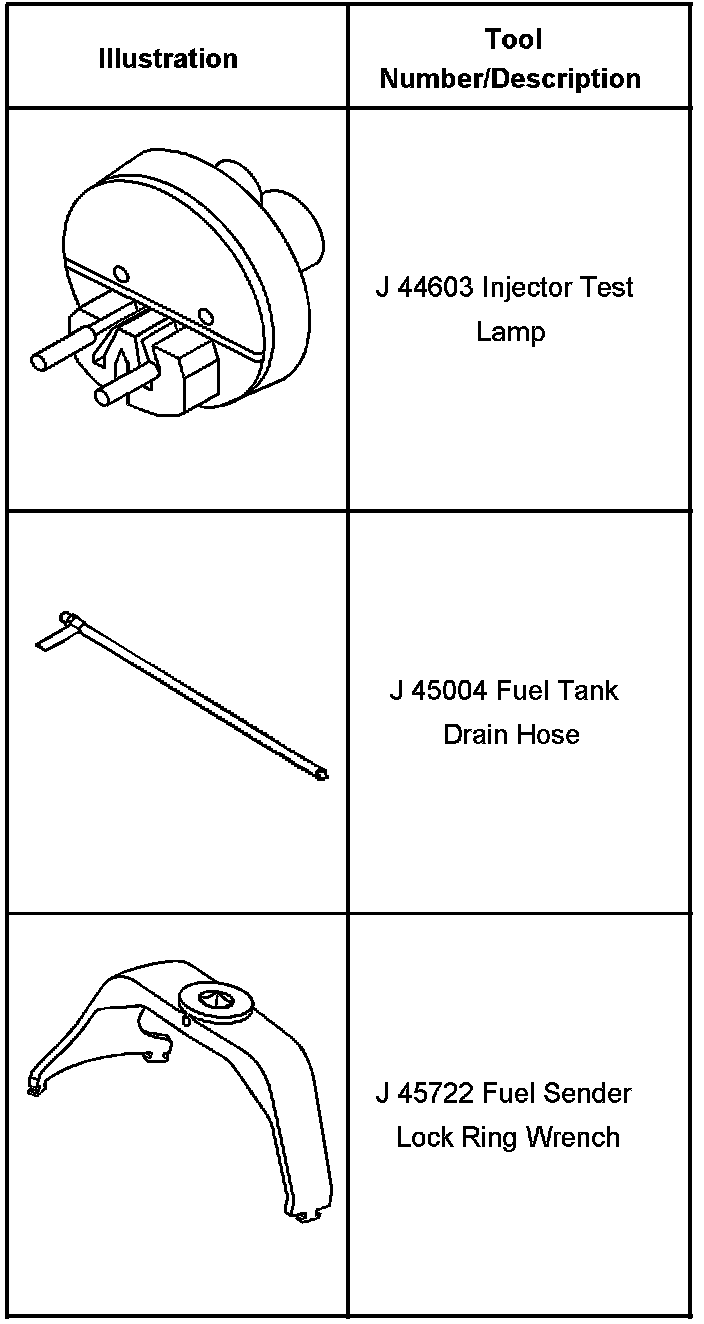 | Illustration | Tool Number/Description |
|---|---|
| | J 44603 Injector Test Lamp |
| | J 45004 Fuel Tank Drain Hose |
| | J 45722 Fuel Sender Lock Ring Wrench |