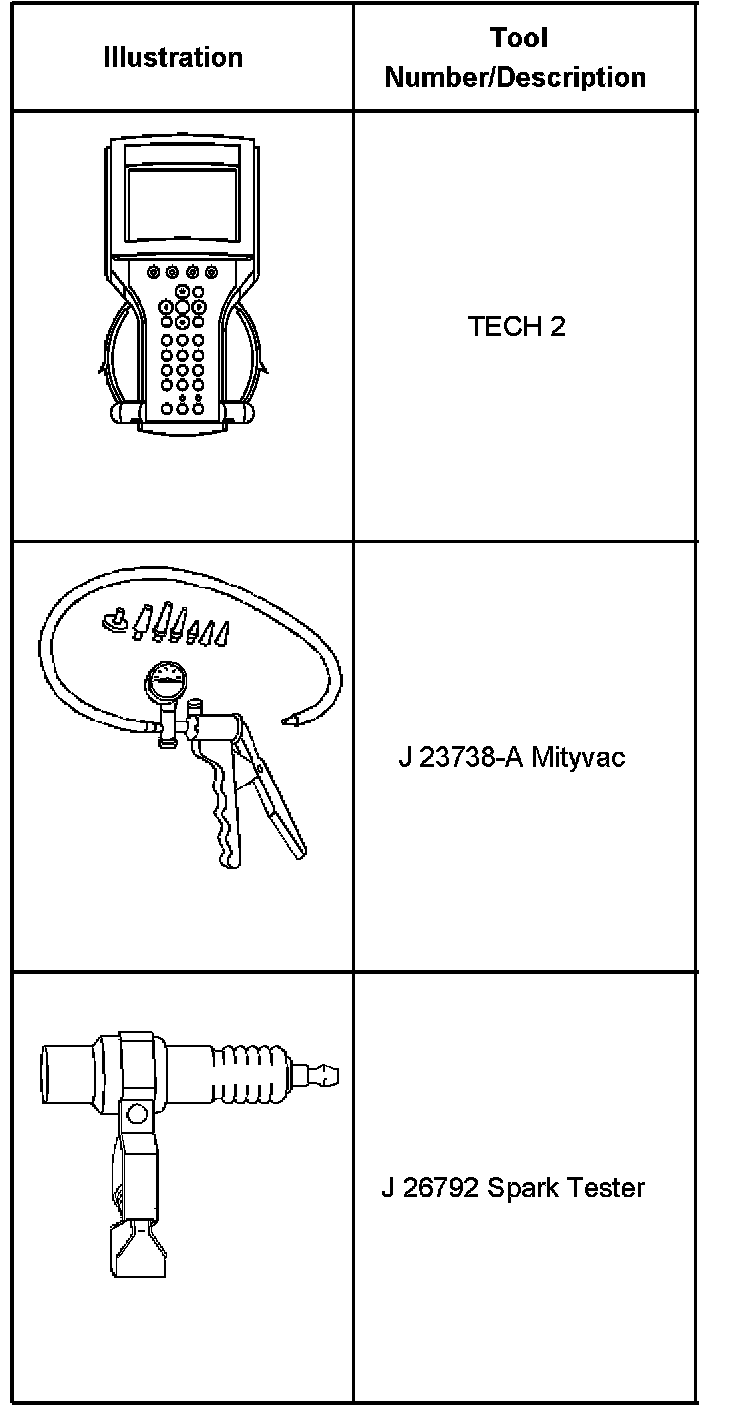 | Illustration | Tool Number/Description |
|---|---|
| | TECH 2 |
| | J 23738-A Mityvac |
| | J 26792 Spark Tester |