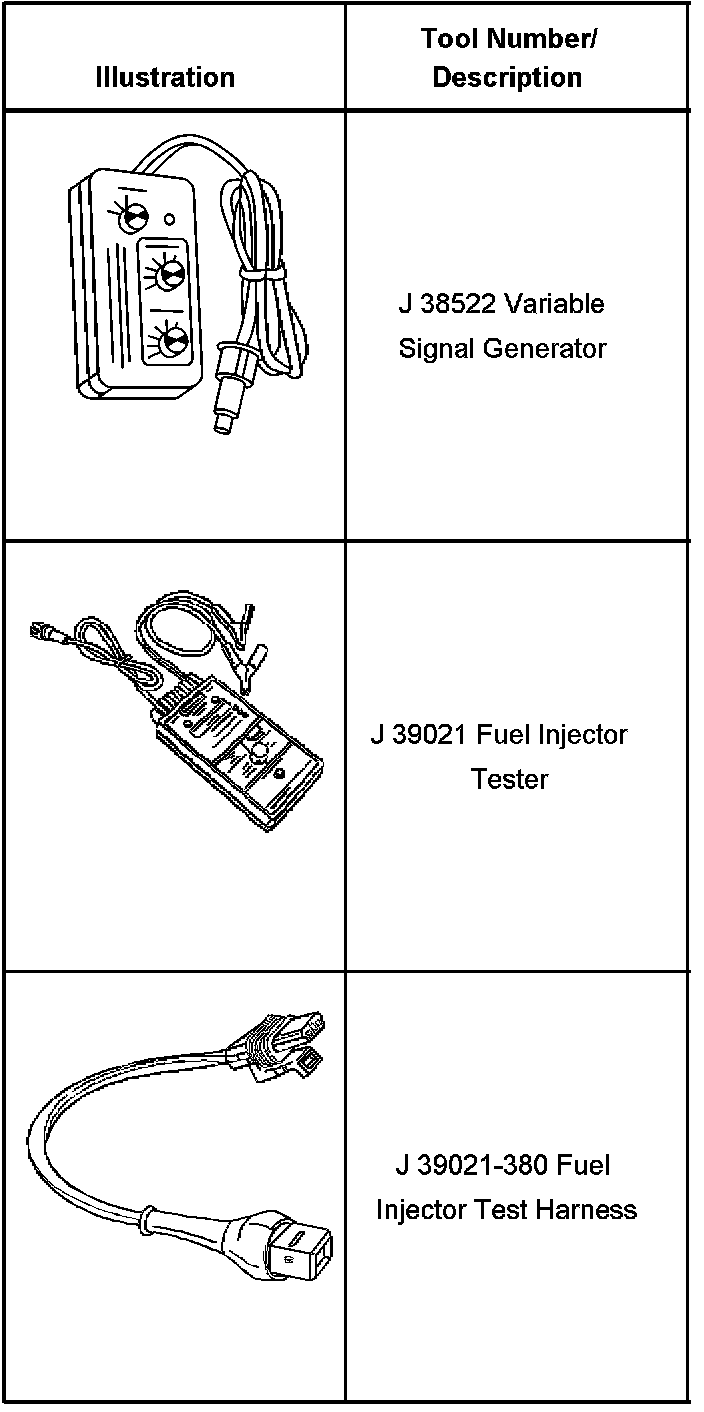 | Illustration | Tool Number/ Description |
|---|---|
| | J 38522 Variable Signal Generator |
| | J 39021 Fuel Injector Tester |
| | J 39021-380 Fuel Injector Test Harness |