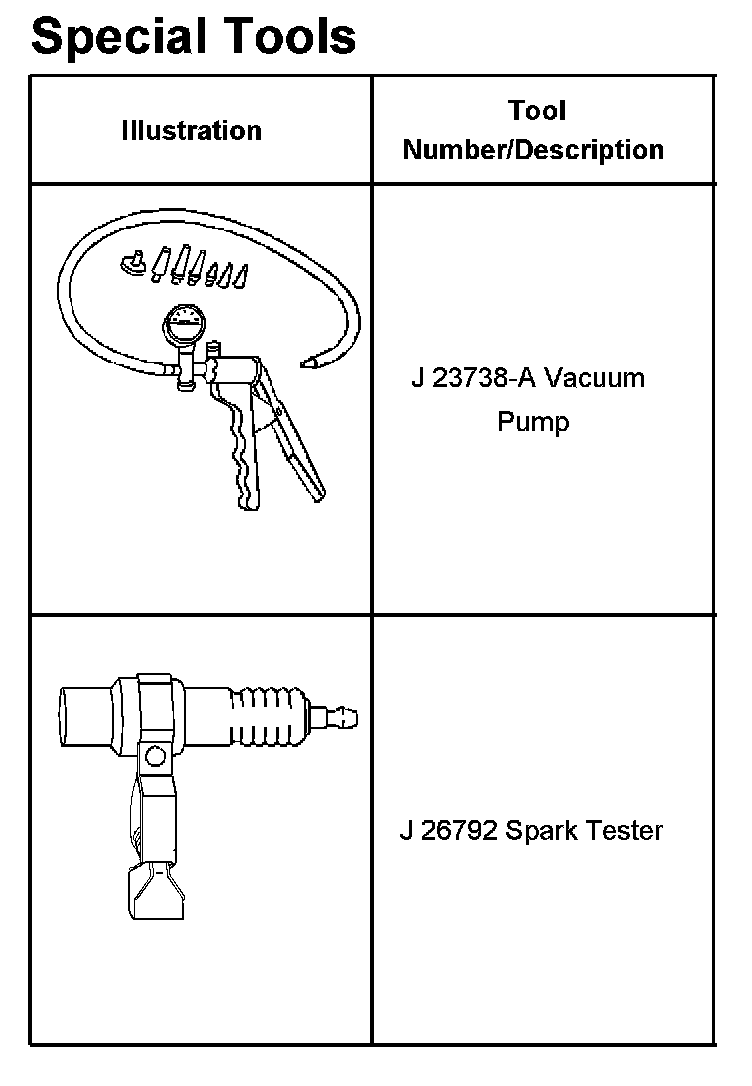 Special Tools

| Illustration | Tool Number/Description |
|---|---|
| | J 23738-A Vacuum Pump |
| | J 26792 Spark Tester |