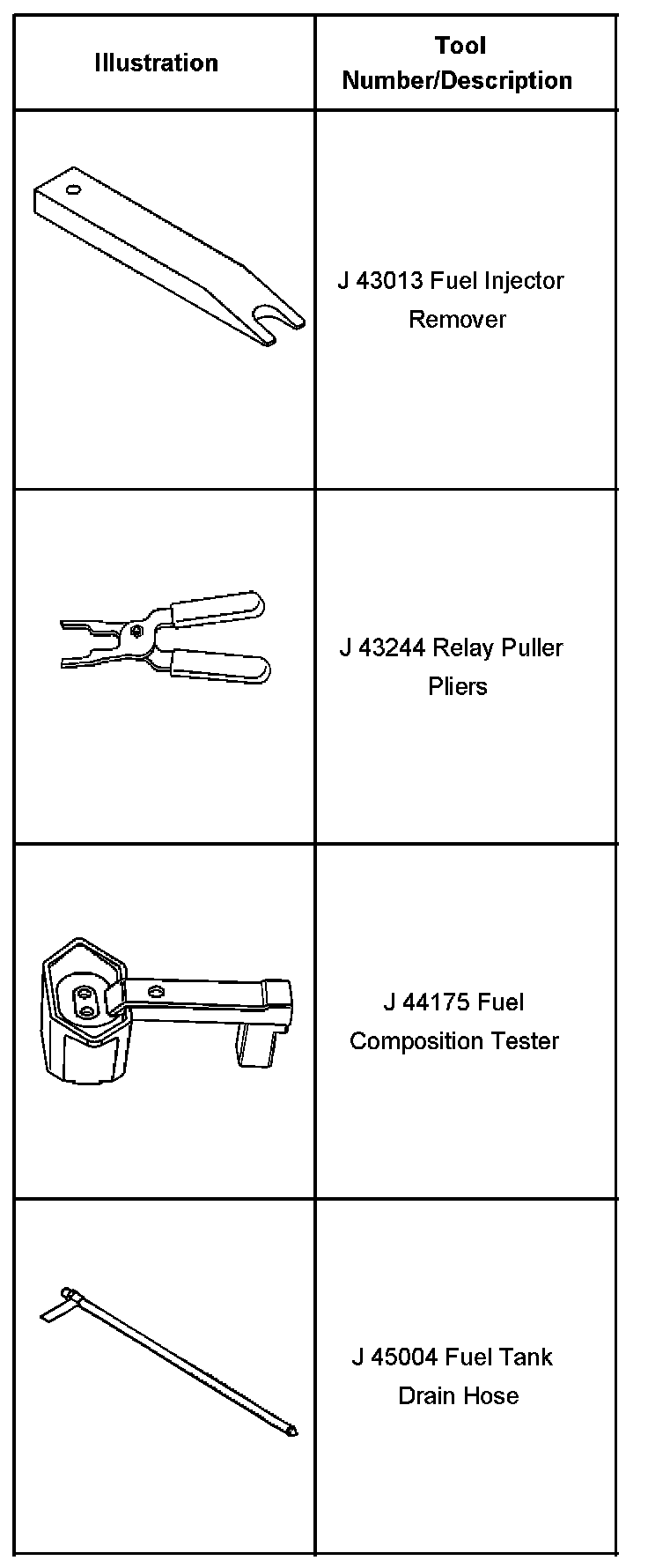 | Illustration | Tool Number/Description |
|---|---|
| | J 43013 Fuel Injector Remover |
| | J 43244 Relay Puller Pliers |
| | J 44175 Fuel Composition Tester |
| | J 45004 Fuel Tank Drain Hose |