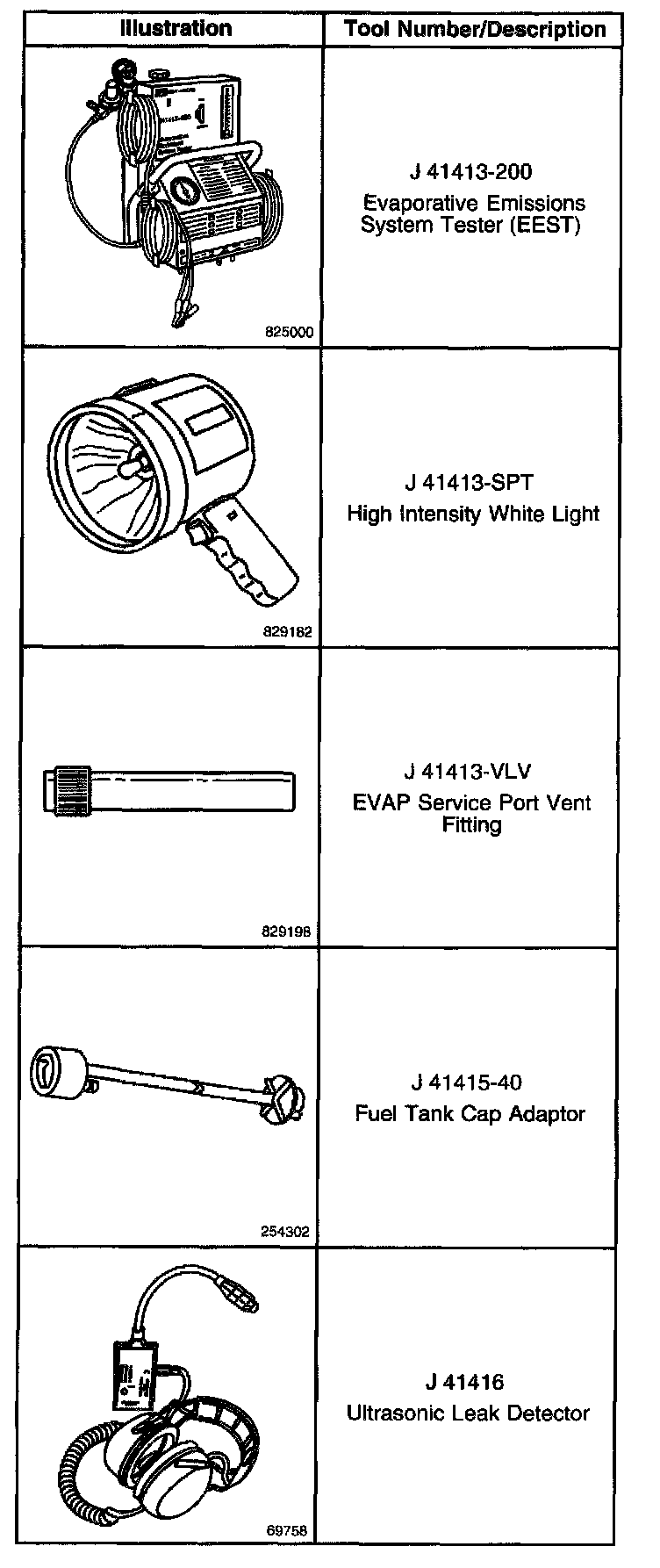 | Illustration | Tool Number/Description |
|---|---|
| 825000 | J 41413-200 Evaporative Emissions System Tester (EEST) |
| 829182 | J 41413-SPT High Intensity White Light |
| 829198 | J 41413-VLV EVAP Service Port Vent Fitting |
| 254302 | J 41415-40 Fuel Tank Cap Adaptor |
| 69758 | J 41416 Ultrasonic Leak Detector |