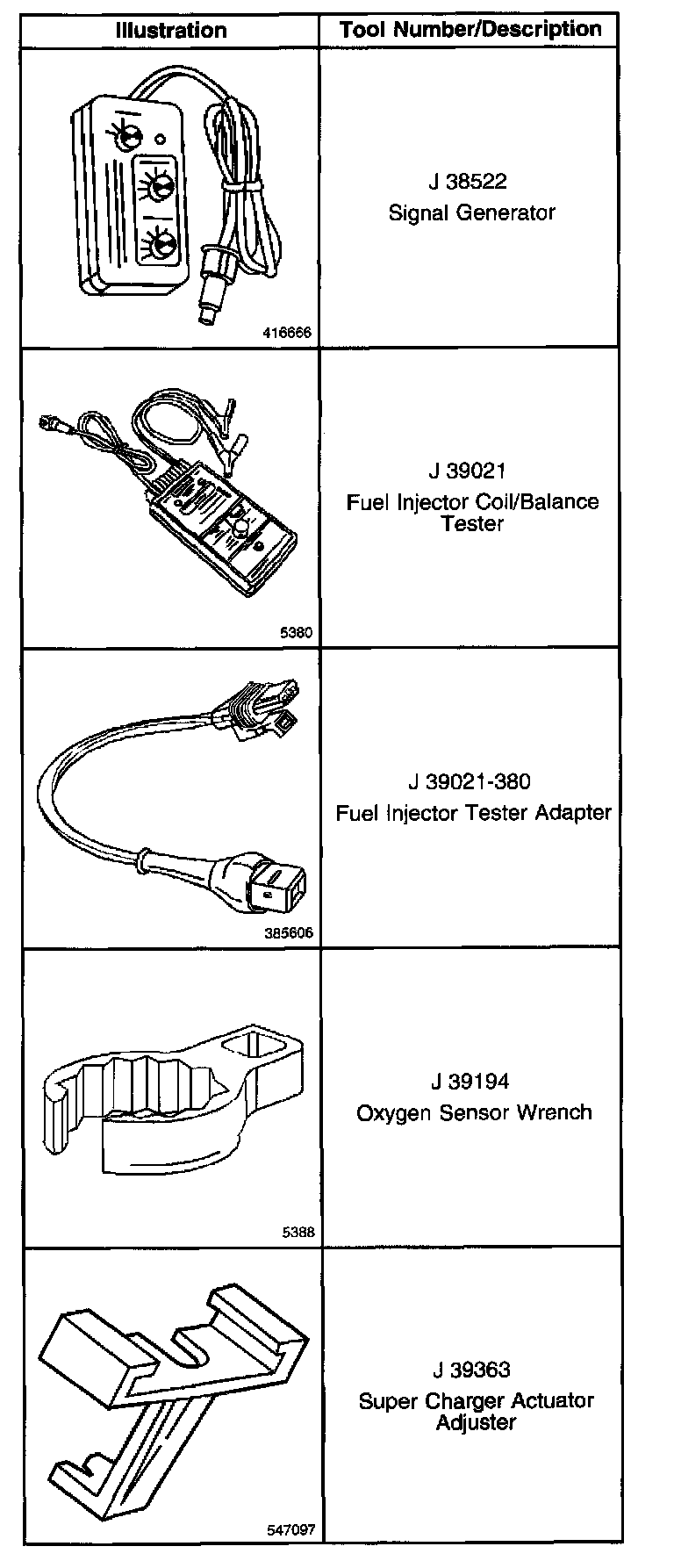 | Illustration | Tool Number/Description |
|---|---|
| 416666 | J 38522 Signal Generator |
| 5380 | J 39021 Fuel Injector Coil/Balance Tester |
| 385606 | J 39021-380 Fuel Injector Tester Adapter |
| 5388 | J 39194 Oxygen Sensor Wrench |
| 547097 | J 39363 Super Charger Actuator Adjuster |